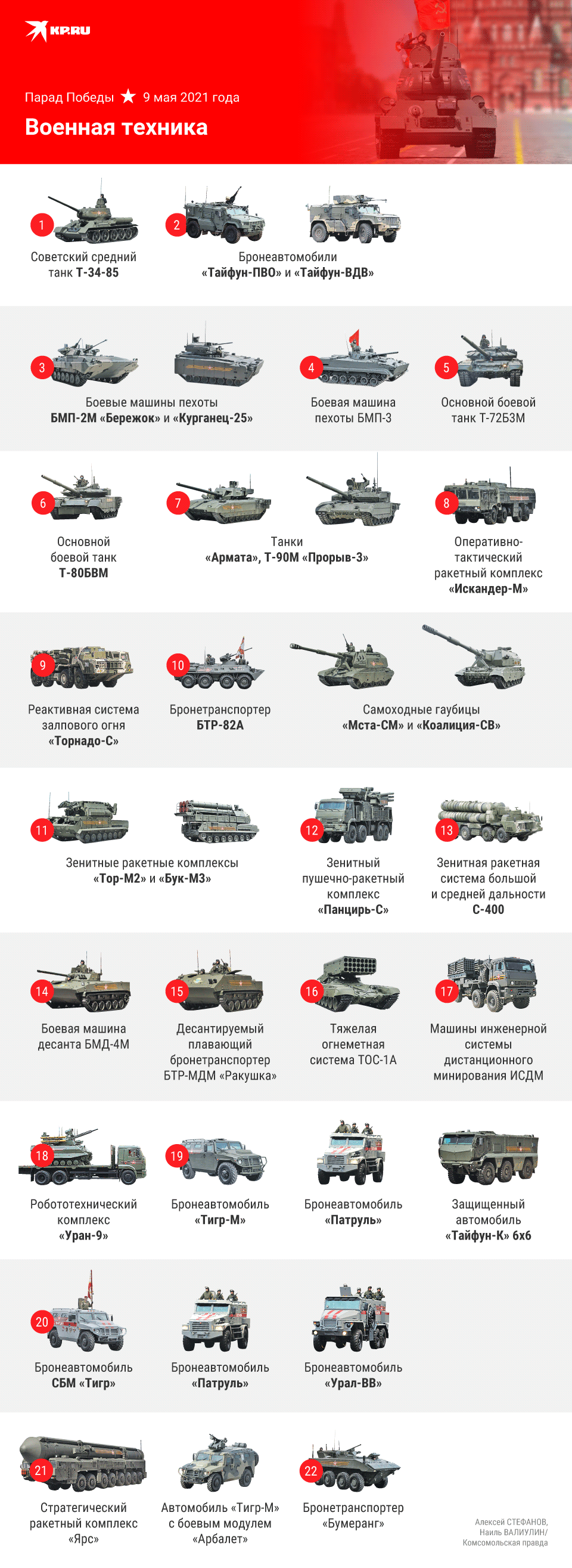 KP.RU

Парад Победы ★ 9 мая 2021 года

Военная техника

1
Советский средний танк Т-34-85

2
Бронеавтомобили «Тайфун-ПВО» и «Тайфун-ВДВ»

3
Боевые машины пехоты БМП-2М «Бережок» и «Курганец-25»

4
Боевая машина пехоты БМП-3

5
Основной боевой танк Т-72Б3М

6
Основной боевой танк Т-80БВМ

7
Танки «Армата», Т-90М «Прорыв-3»

8
Оперативно-тактический ракетный комплекс «Искандер-М»

9
Реактивная система залпового огня «Торнадо-С»

10
Бронетранспортер БТР-82А

Самоходные гаубицы «Мста-СМ» и «Коалиция-СВ»

11
Зенитные ракетные комплексы «Тор-М2» и «Бук-М3»

12
Зенитный пушечно-ракетный комплекс «Панцирь-С»

13
Зенитная ракетная система большой и средней дальности С-400

14
Боевая машина десанта БМД-4М

15
Десантируемый плавающий бронетранспортер БТР-МДМ «Ракушка»

16
Тяжелая огнеметная система ТОС-1А

17
Машины инженерной системы дистанционного минирования ИСДМ

18
Робототехнический комплекс «Уран-9»

19
Бронеавтомобиль «Тигр-М»

Бронеавтомобиль «Патруль»

Защищенный автомобиль «Тайфун-К» 6х6

20
Бронеавтомобиль СБМ «Тигр»

Бронеавтомобиль «Патруль»

Бронеавтомобиль «Урал-ВВ»

21
Стратегический ракетный комплекс «Ярс»

Автомобиль «Тигр-М» с боевым модулем «Арбалет»

22
Бронетранспортер «Бумеранг»

Алексей СТЕФАНОВ, Наиль ВАЛИУЛИН/ Комсомольская правда