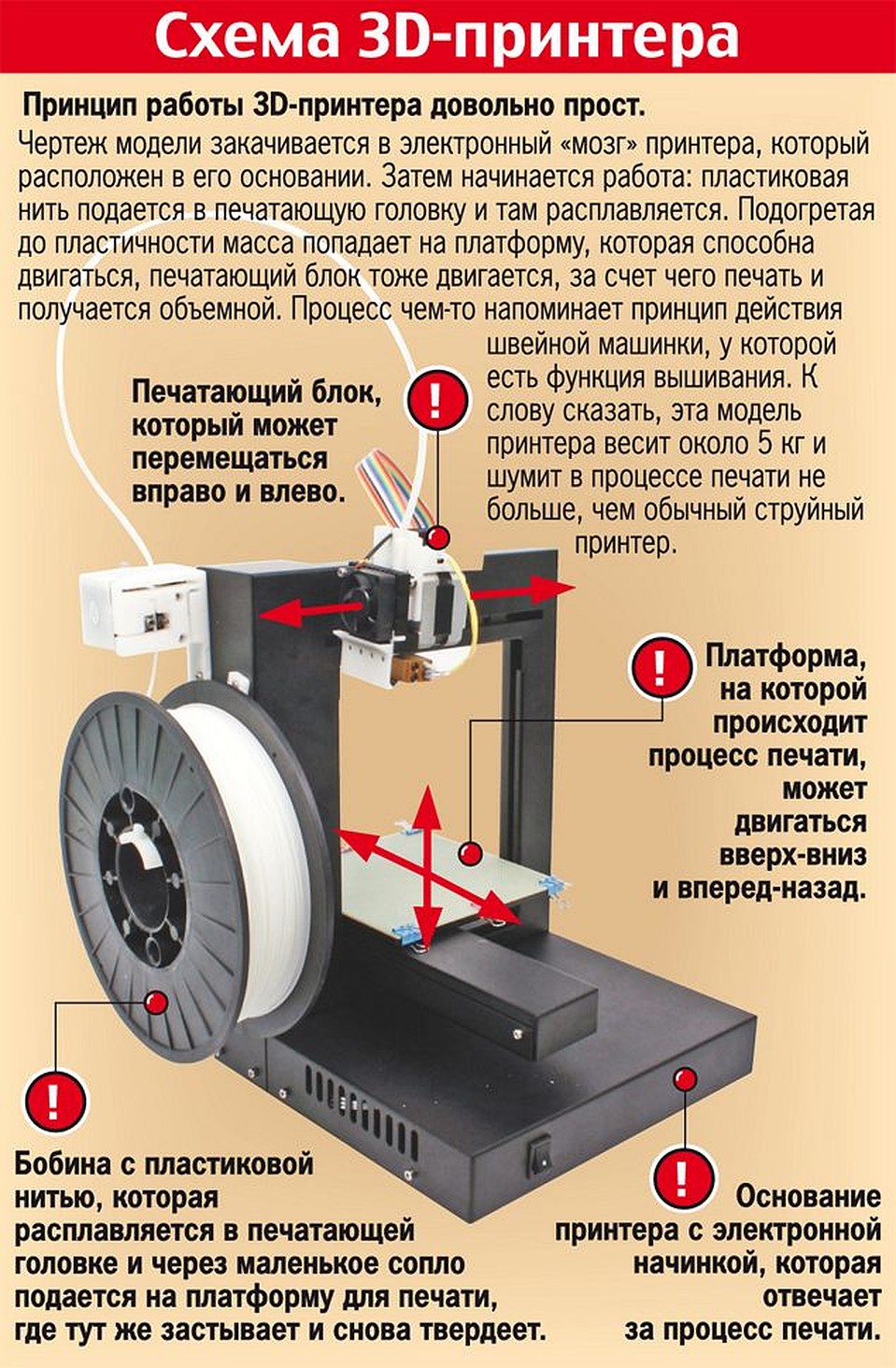 Схема 3D-принтера

Принцип работы 3D-принтера довольно прост.

Чертеж модели закачивается в электронный «мозг» принтера, который расположен в его основании. Затем начинается работа: пластиковая нить подается в печатающую головку и там расплавляется. Подогретая до пластичности масса попадает на платформу, которая способна двигаться, печатающий блок тоже двигается, за счет чего печать и получается объемной. Процесс чем-то напоминает принцип действия швейной машинки, у которой есть функция вышивания. К слову сказать, эта модель принтера весит около 5 кг и шумит в процессе печати не больше, чем обычный струйный принтер.

!

Печатающий блок, который может перемещаться вправо и влево.

!

Платформа, на которой происходит процесс печати, может двигаться вверх-вниз и вперед-назад.

!

Бобина с пластиковой нитью, которая расплавляется в печатающей головке и через маленькое сопло подается на платформу для печати, где тут же застывает и снова твердеет.

!

Основание принтера с электронной начинкой, которая отвечает за процесс печати.